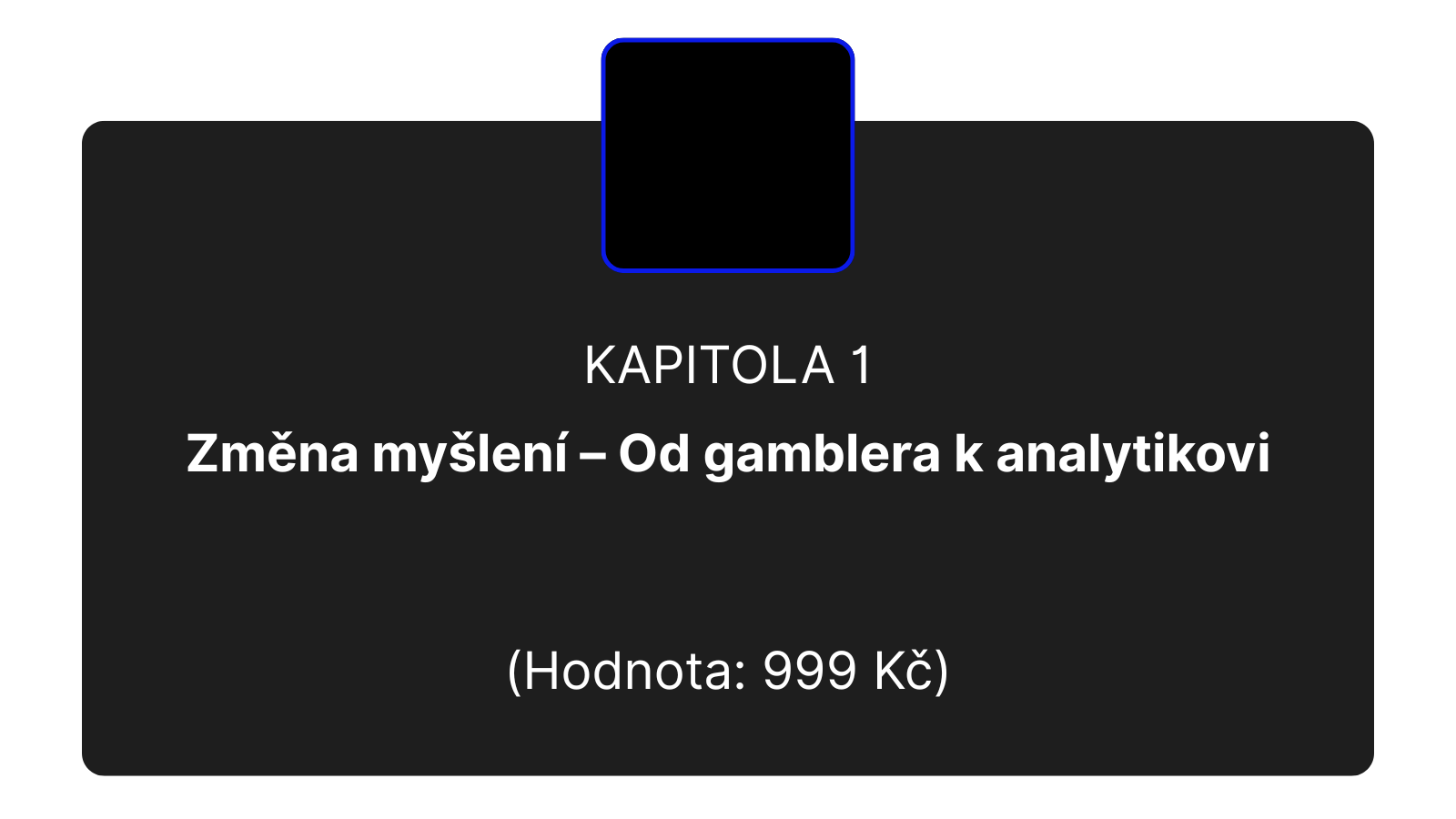 KAPITOLA 1

Změna myšlení – Od gamblera k analytikovi

(Hodnota: 999 Kč)